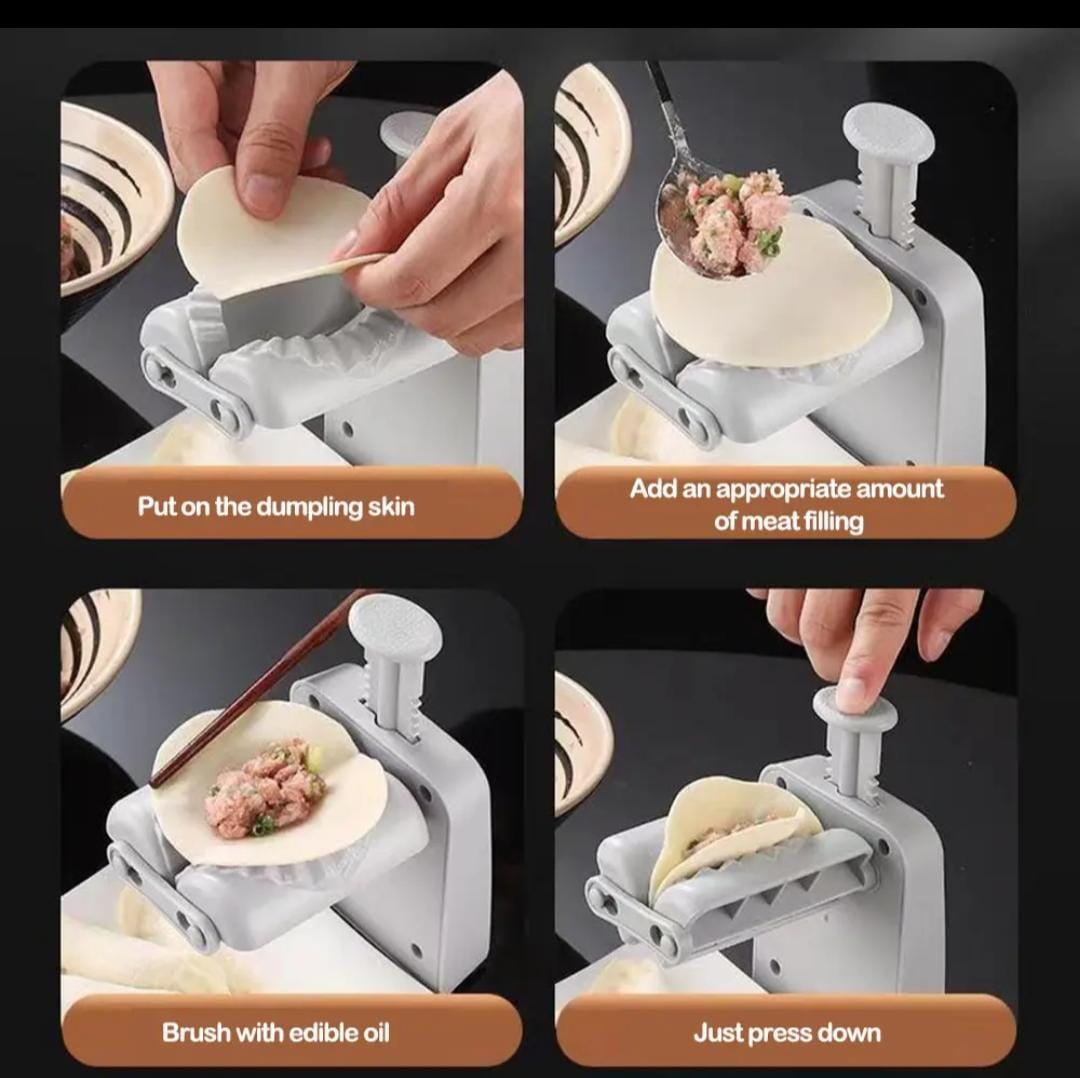 Put on the dumpling skin

Add an appropriate amount of meat filling

Brush with edible oil

Just press down